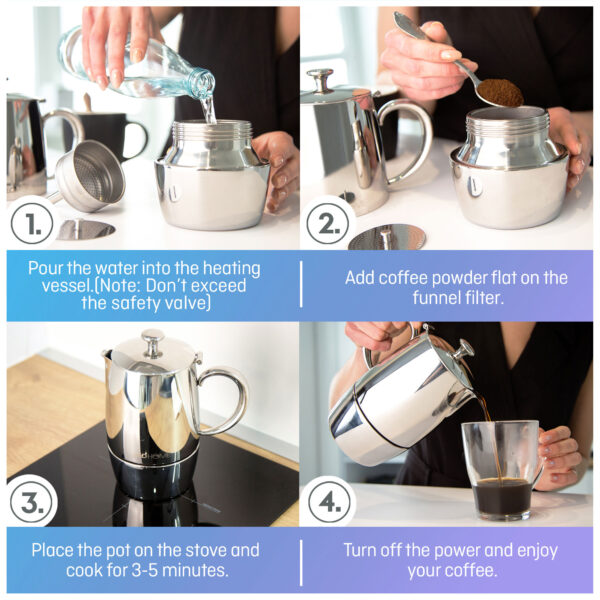 1.

2.

Pour the water into the heating vessel.(Note: Don't exceed the safety valve)

Add coffee powder flat on the funnel filter.

3.

4.

Place the pot on the stove and cook for 3-5 minutes.

Turn off the power and enjoy your coffee.