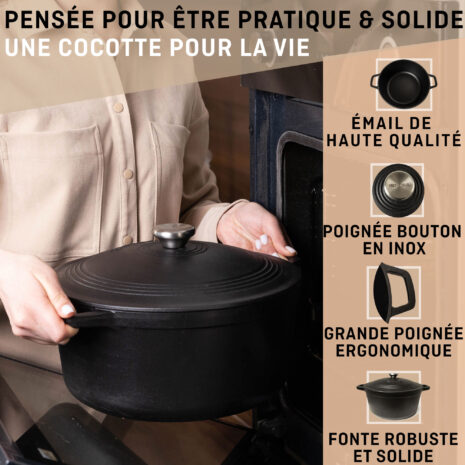 PENSÉE POUR ÊTRE PRATIQUE & SOLIDE
UNE COCOTTE POUR LA VIE

ÉMAIL DE HAUTE QUALITÉ

POIGNÉE BOUTON EN INOX

GRANDE POIGNÉE ERGONOMIQUE

FONTE ROBUSTE ET SOLIDE